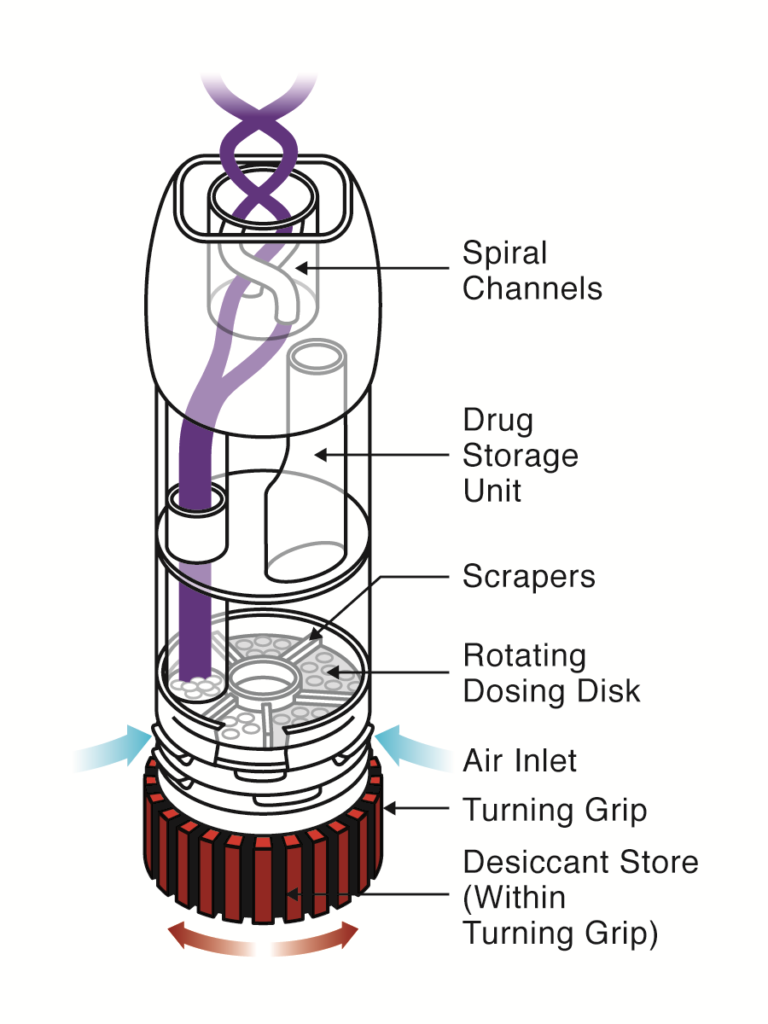 Spiral Channels

Drug Storage Unit

Scrapers

Rotating Dosing Disk

Air Inlet

Turning Grip

Desiccant Store (Within Turning Grip)