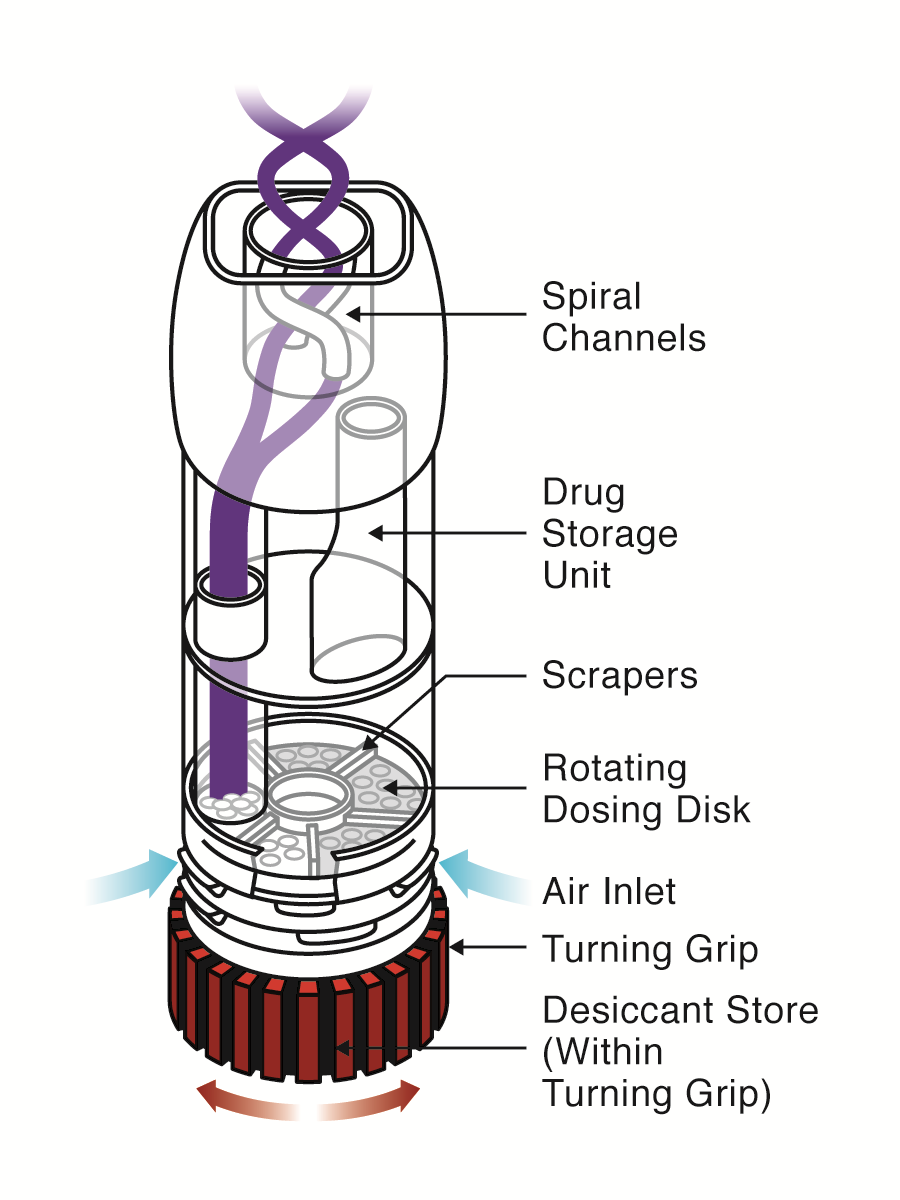 Spiral Channels

Drug Storage Unit

Scrapers

Rotating Dosing Disk

Air Inlet

Turning Grip

Desiccant Store (Within Turning Grip)