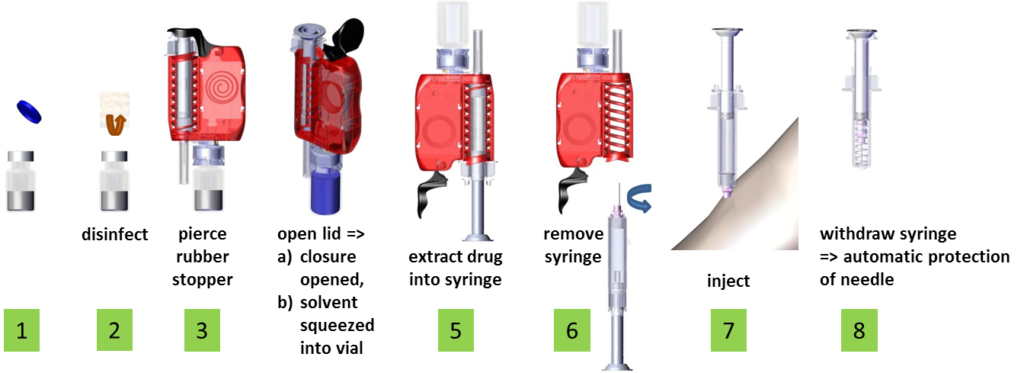 disinfect

pierce rubber stopper

open lid =>
a) closure opened,
b) solvent squeezed into vial

extract drug into syringe

remove syringe

inject

withdraw syringe => automatic protection of needle

1

2

3

5

6

7

8