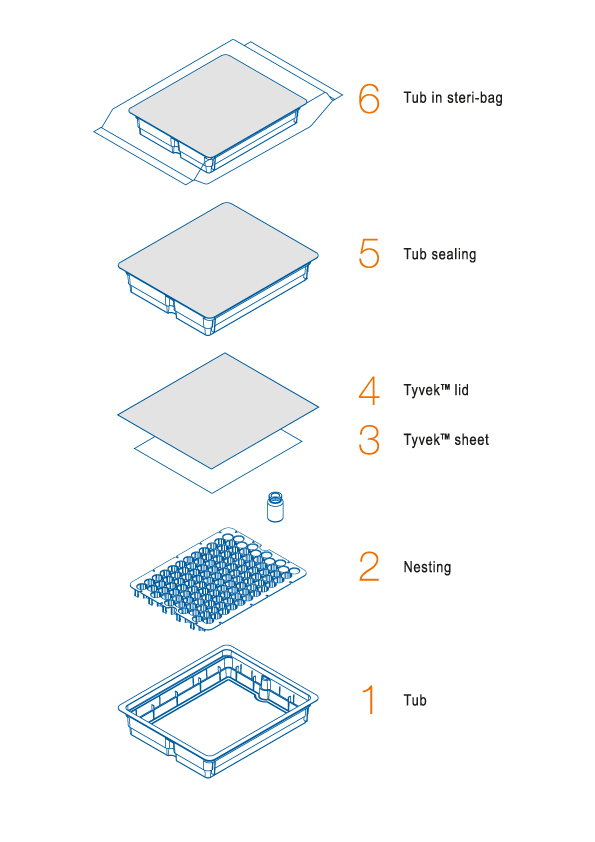 6 Tub in steri-bag

5 Tub sealing

4 Tyvek™ lid

3 Tyvek™ sheet

2 Nesting

1 Tub