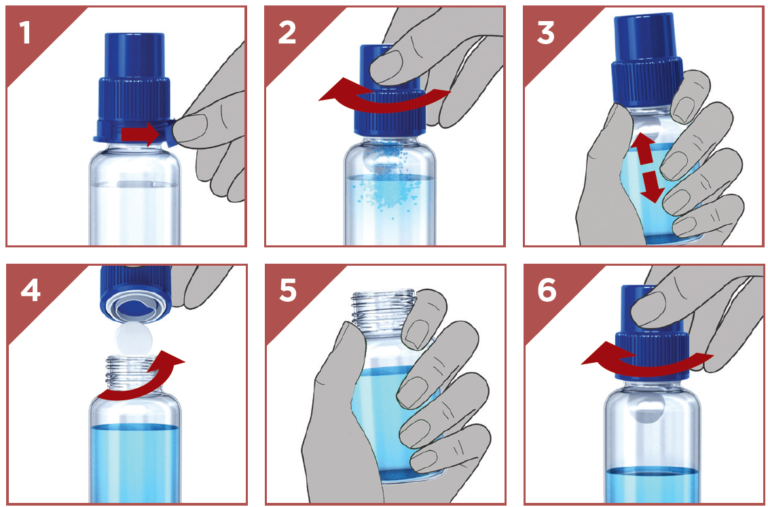 1

2

3

4

5

6