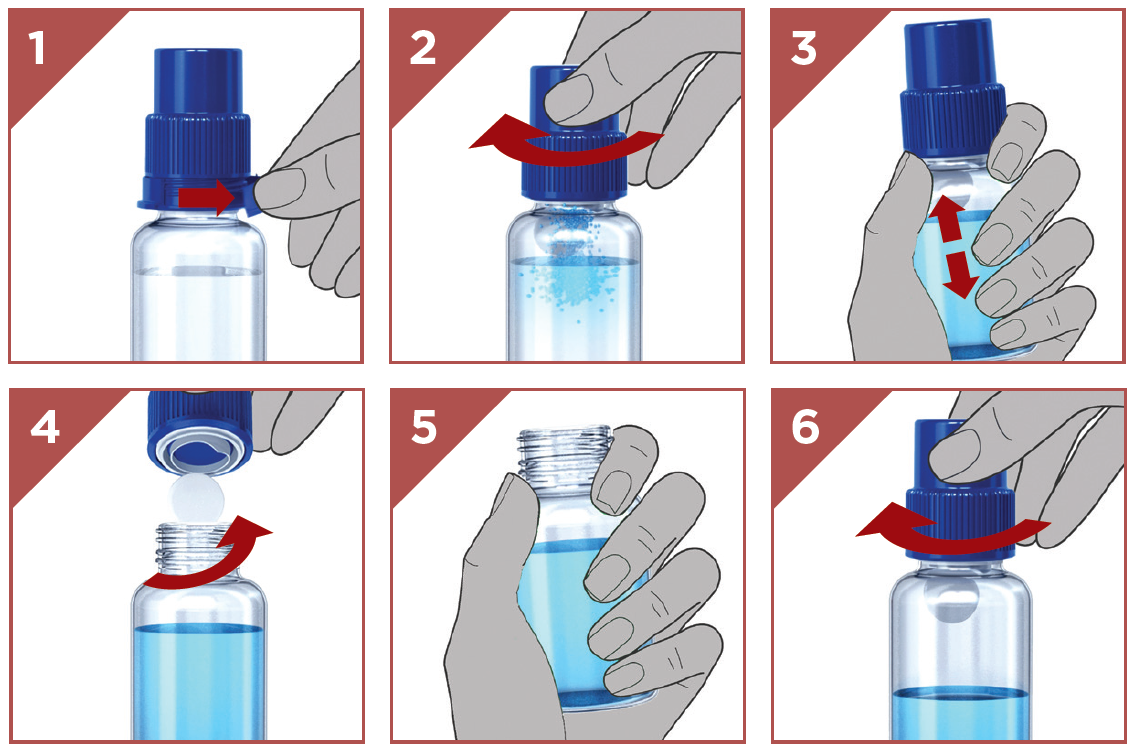 1

2

3

4

5

6