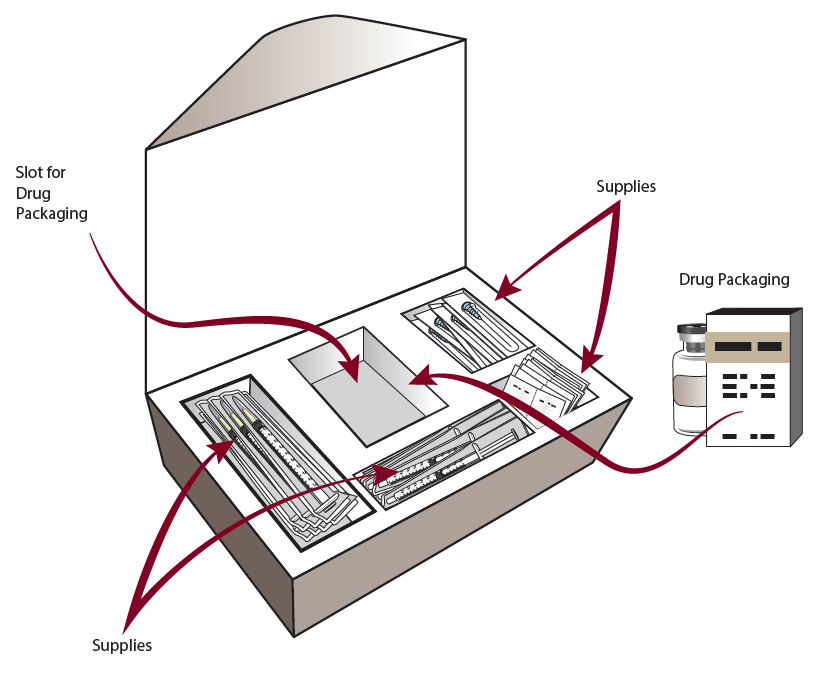 Slot for Drug Packaging

Supplies

Drug Packaging

Supplies