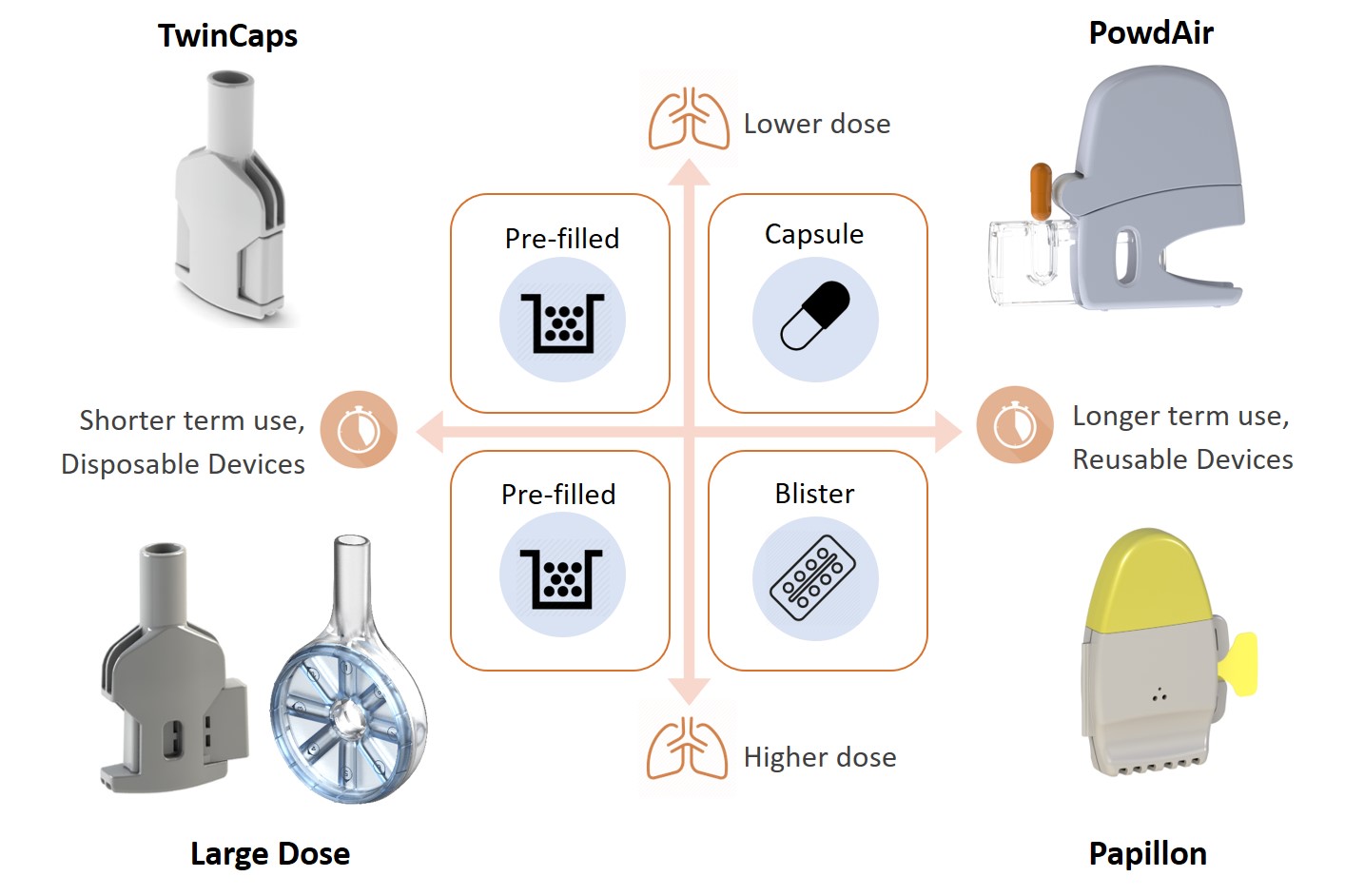 TwinCaps

PowdAir

Lower dose

Pre-filled

Capsule

Shorter term use, Disposable Devices

Longer term use, Reusable Devices

Pre-filled

Blister

Higher dose

Large Dose

Papillon