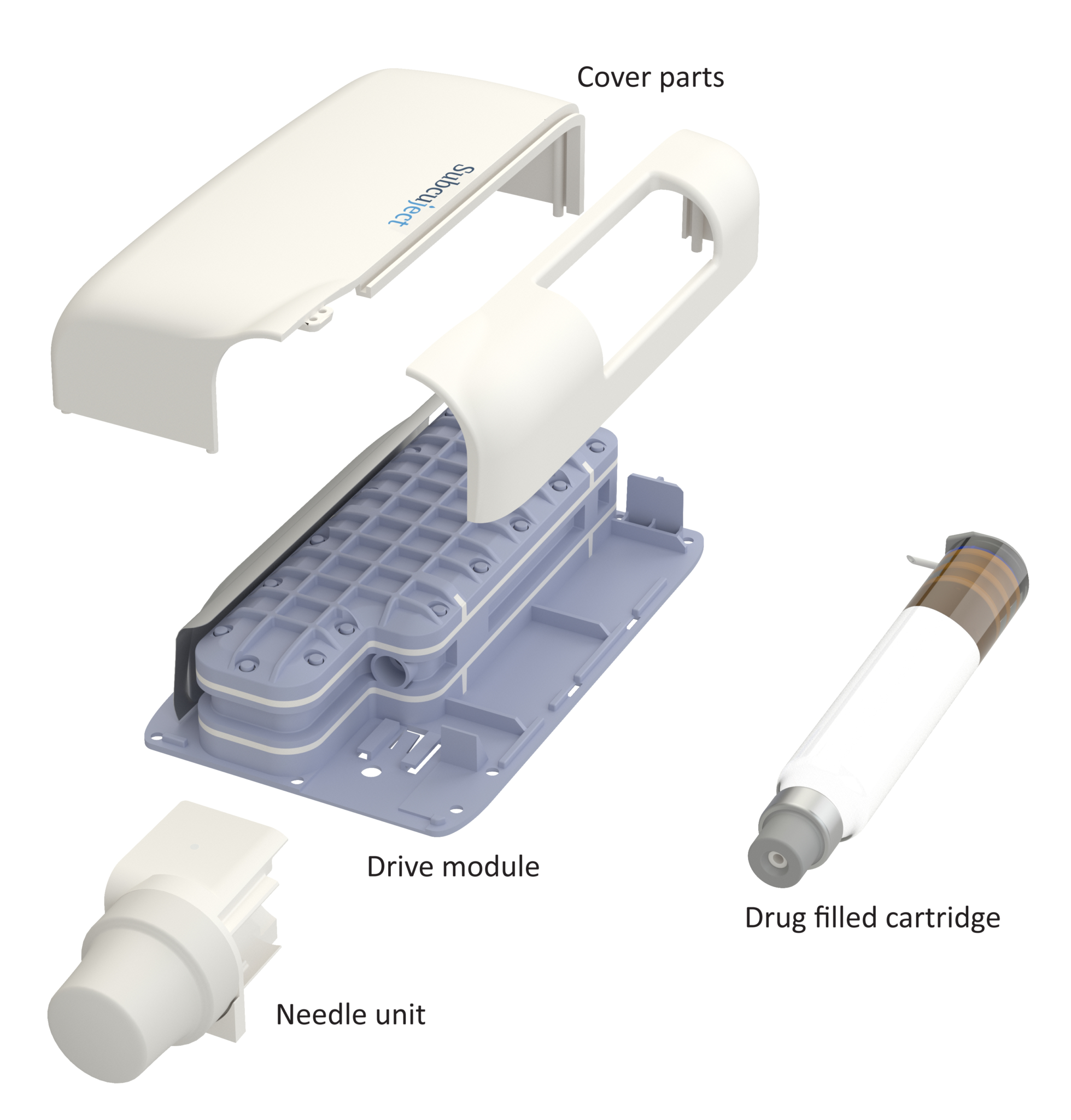 Cover parts

Subcuject

Drive module

Drug filled cartridge

Needle unit