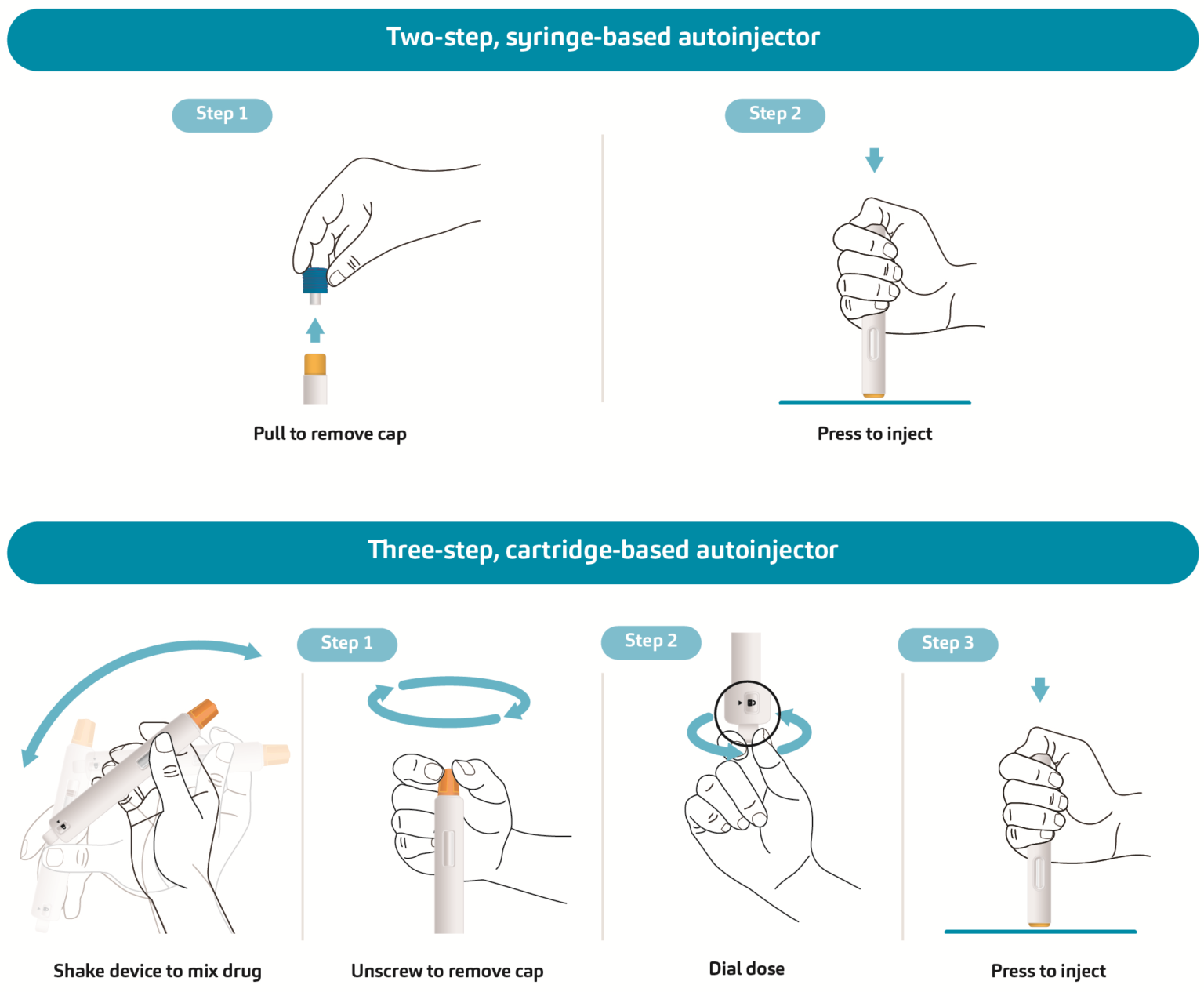 Two-step, syringe-based autoinjector

Step 1

Pull to remove cap

Step 2

Press to inject

Three-step, cartridge-based autoinjector

Shake device to mix drug

Step 1

Unscrew to remove cap

Step 2

Dial dose

Step 3

Press to inject