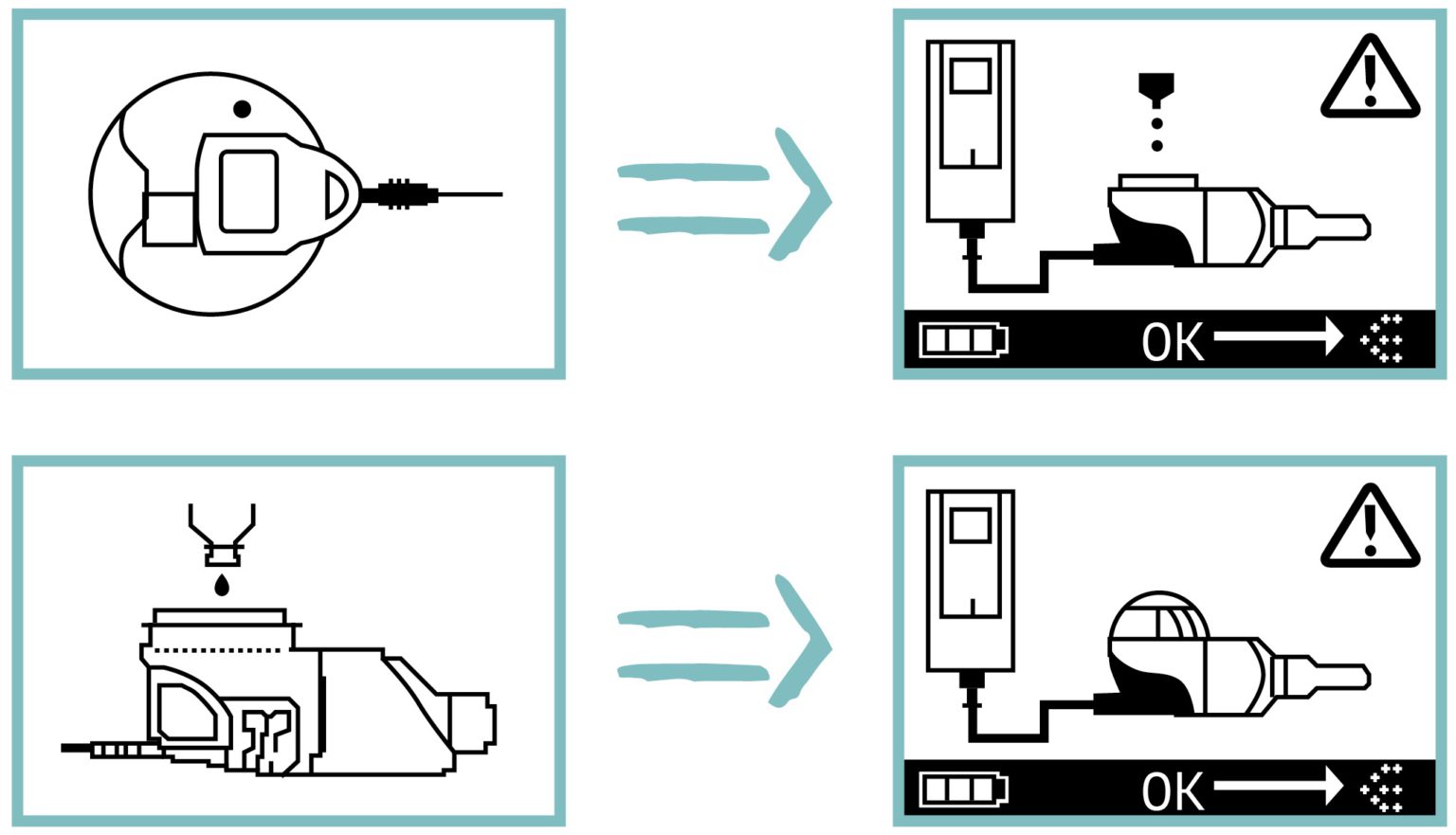 OK

OK