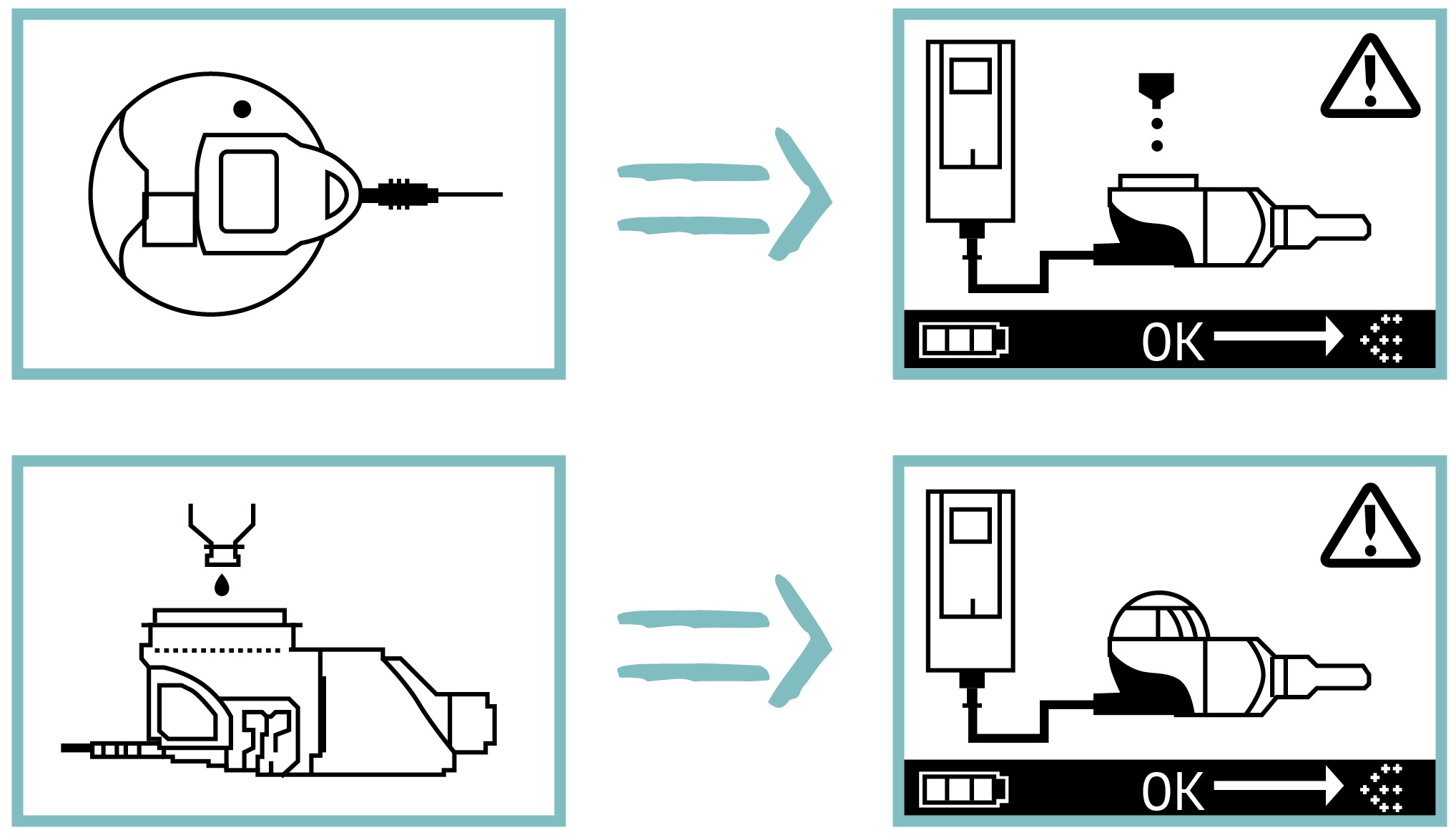 OK

OK