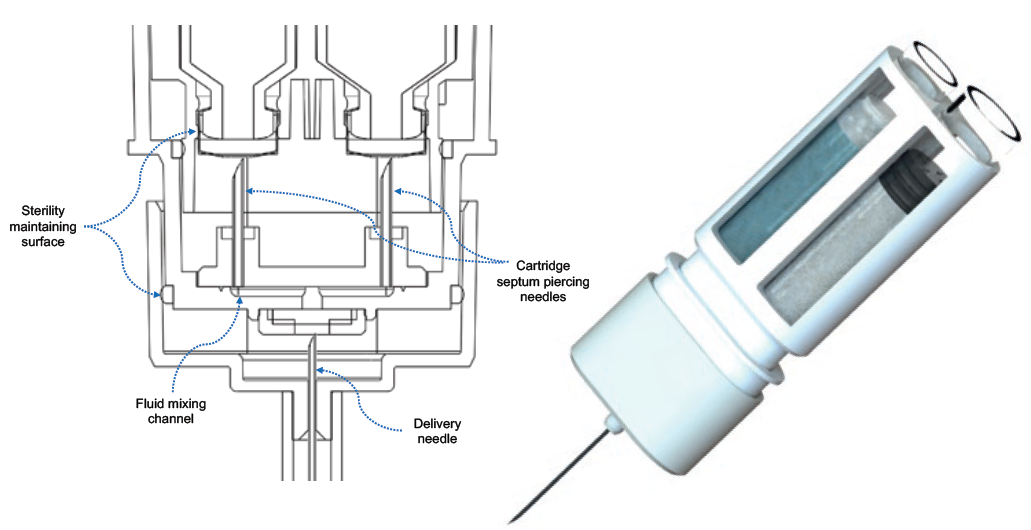 Sterility maintaining surface

Cartridge septum piercing needles

Fluid mixing channel

Delivery needle