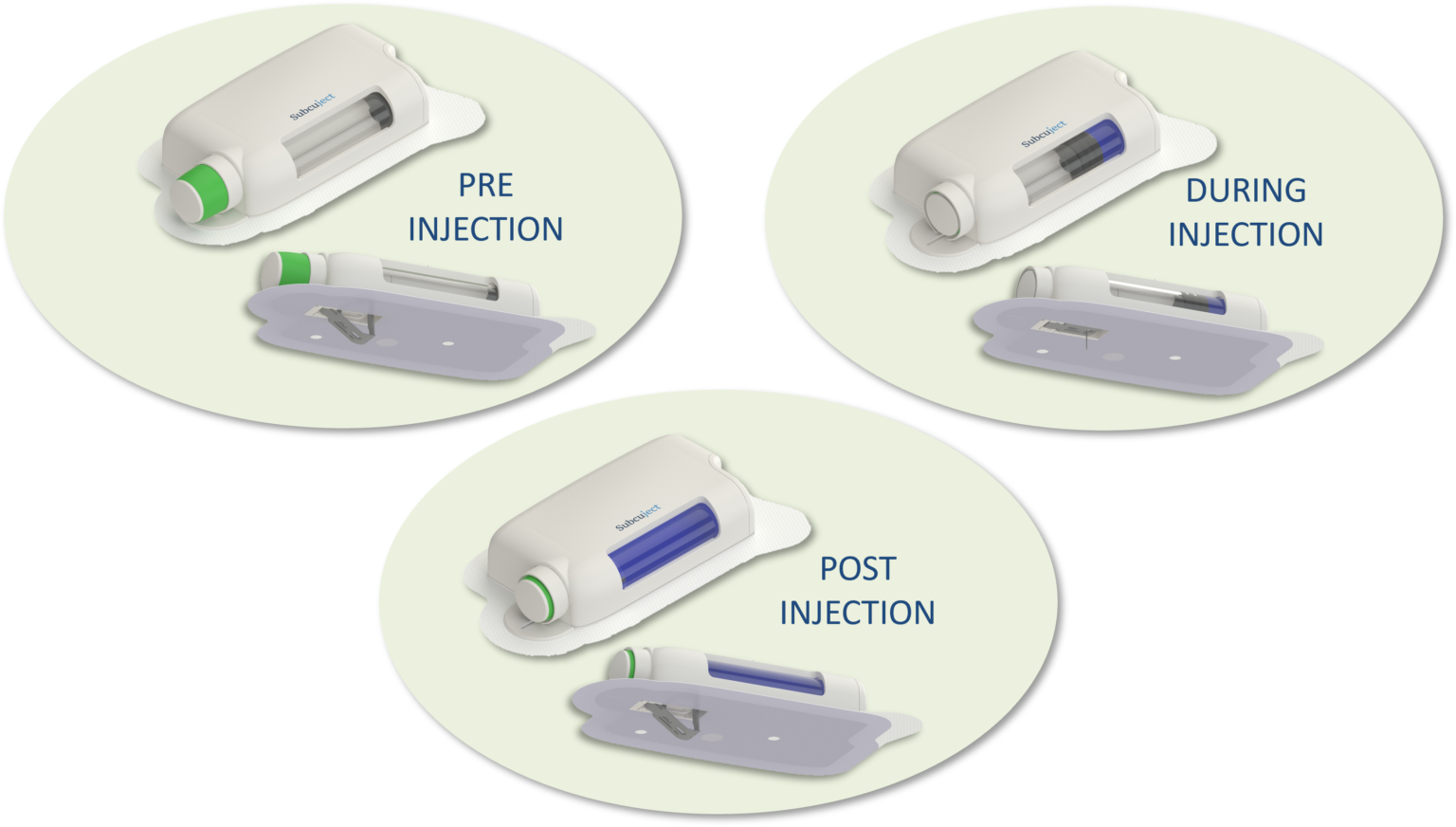 Subcuject

PRE INJECTION

Subcuject

DURING INJECTION

Subcuject

POST INJECTION