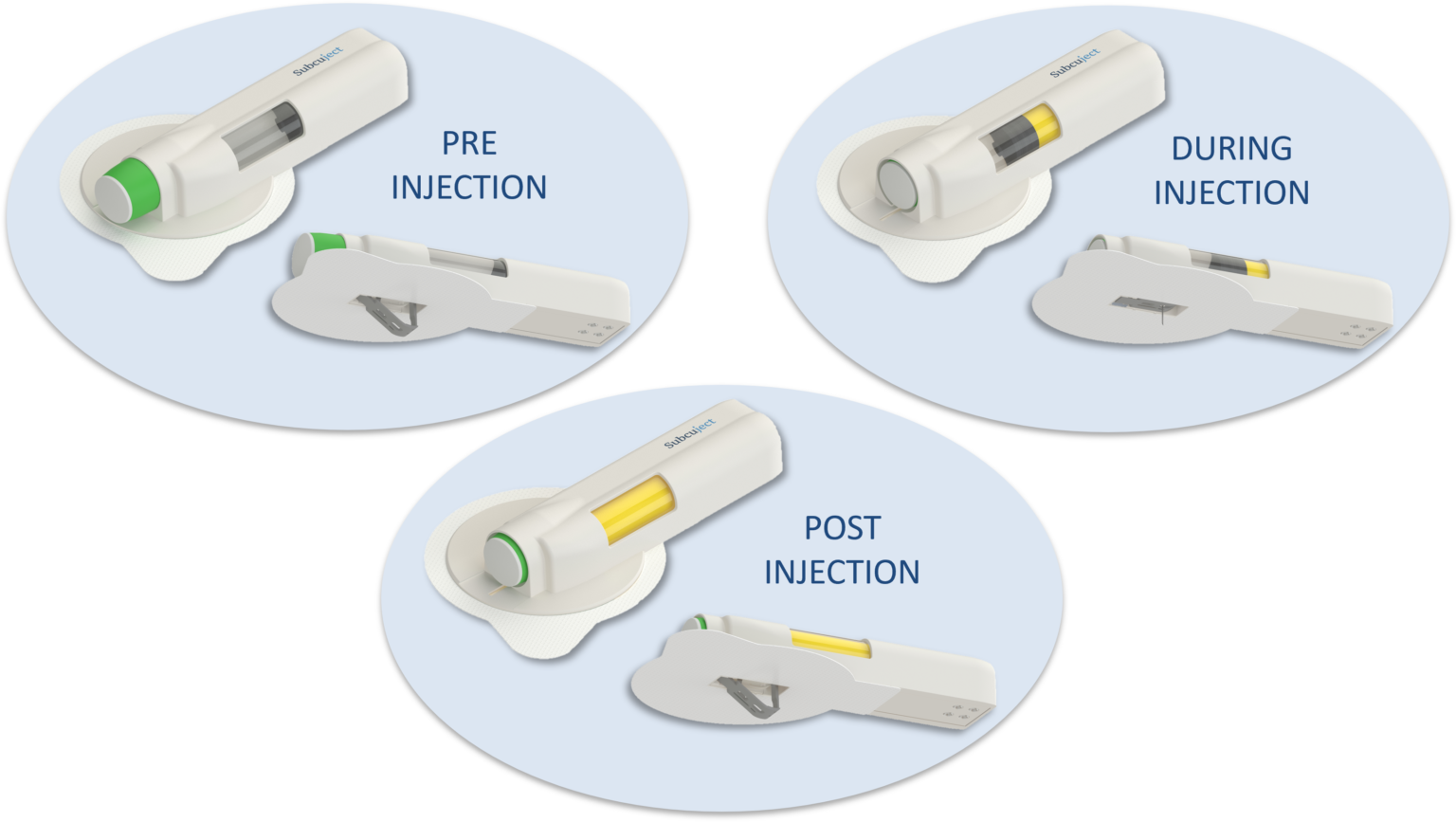 Subcuject

PRE
INJECTION

Subcuject

DURING
INJECTION

Subcuject

POST
INJECTION