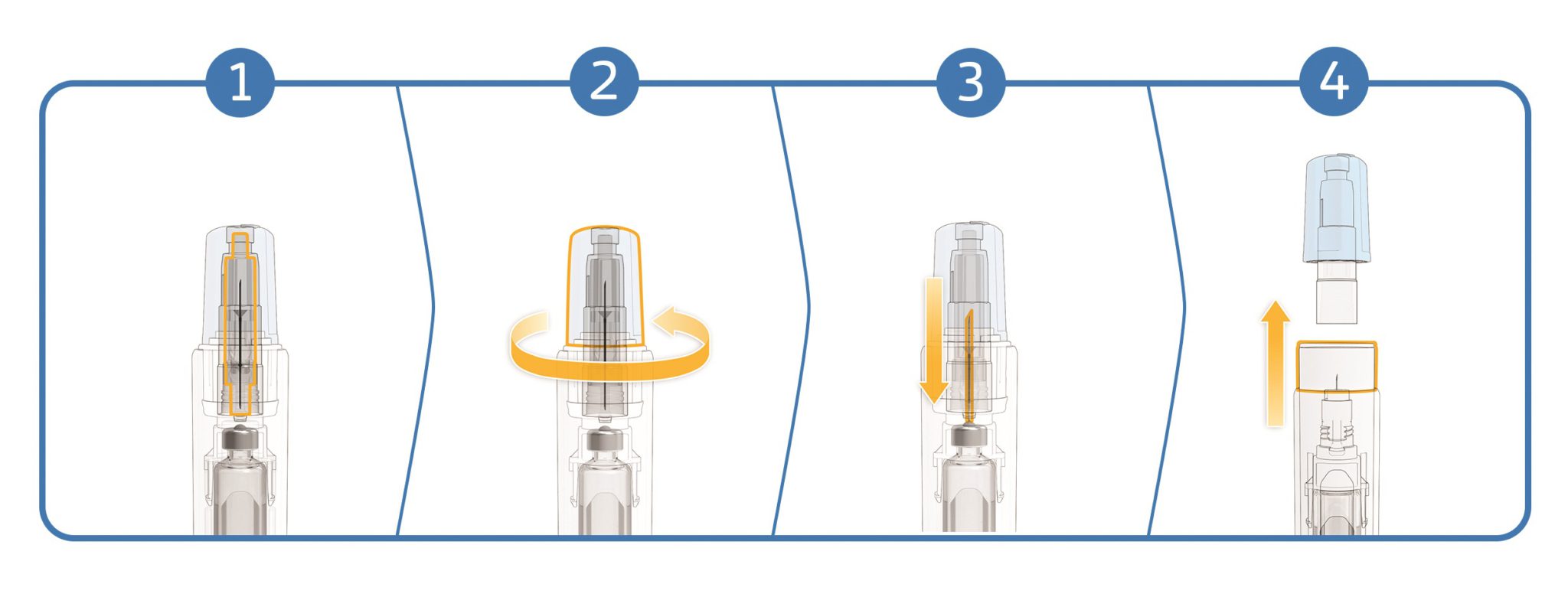 1

2

3

4